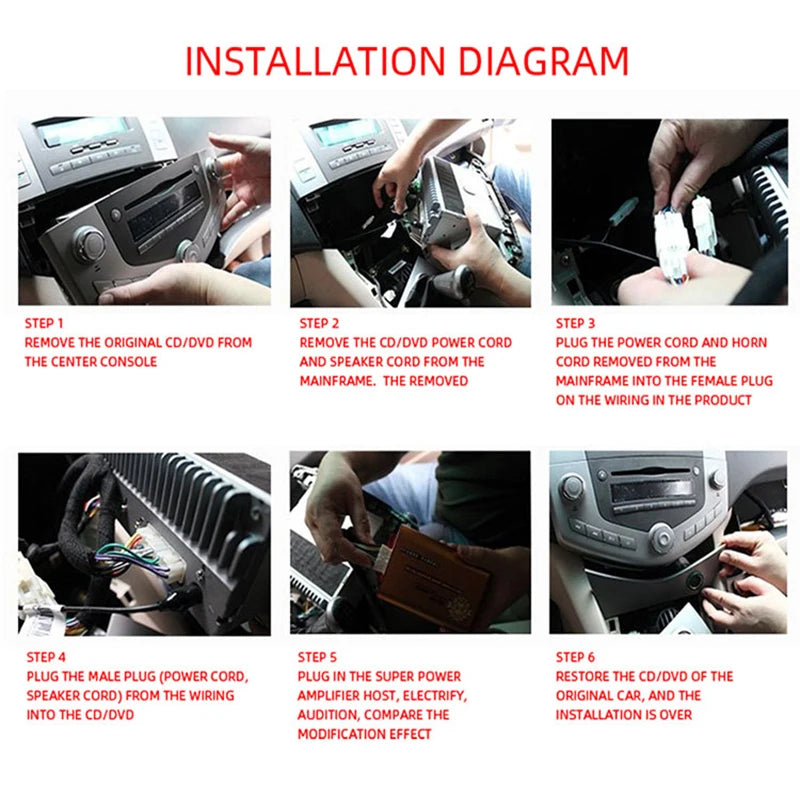 INSTALLATION DIAGRAM

STEP 1
REMOVE THE ORIGINAL CD/DVD FROM THE CENTER CONSOLE

STEP 2
REMOVE THE CD/DVD POWER CORD AND SPEAKER CORD FROM THE MAINFRAME. THE REMOVED

STEP 3
PLUG THE POWER CORD AND HORN CORD REMOVED FROM THE MAINFRAME INTO THE FEMALE PLUG ON THE WIRING IN THE PRODUCT

STEP 4
PLUG THE MALE PLUG (POWER CORD, SPEAKER CORD) FROM THE WIRING INTO THE CD/DVD

STEP 5
PLUG IN THE SUPER POWER AMPLIFIER HOST, ELECTRIFY, AUDITION, COMPARE THE MODIFICATION EFFECT

STEP 6
RESTORE THE CD/DVD OF THE ORIGINAL CAR, AND THE INSTALLATION IS OVER