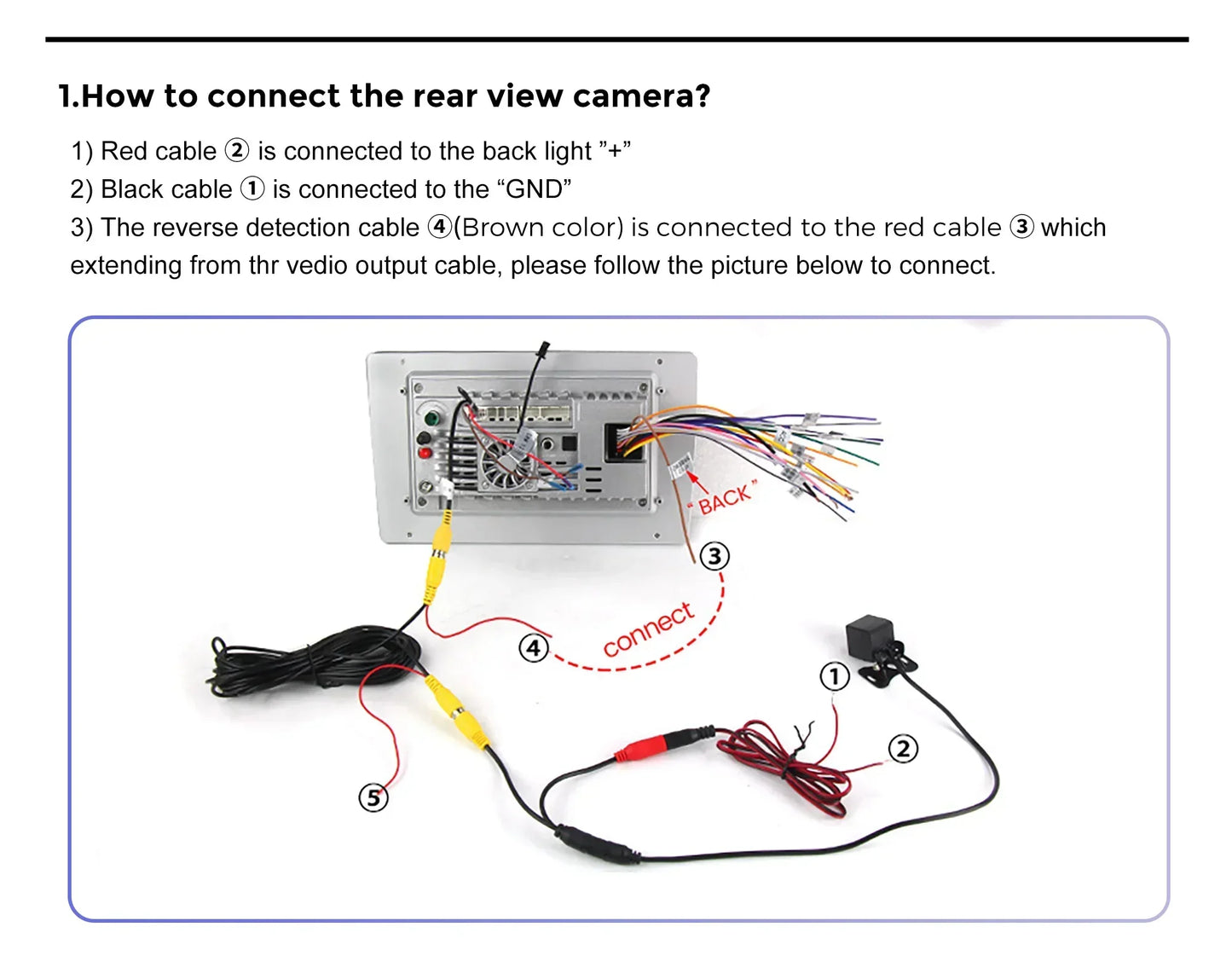 1.How to connect the rear view camera?

1) Red cable ② is connected to the back light "+"
2) Black cable ① is connected to the "GND"
3) The reverse detection cable ④(Brown color) is connected to the red cable ③ which extending from thr vedio output cable, please follow the picture below to connect.

"BACK"

③

④ connect

①

②

⑤