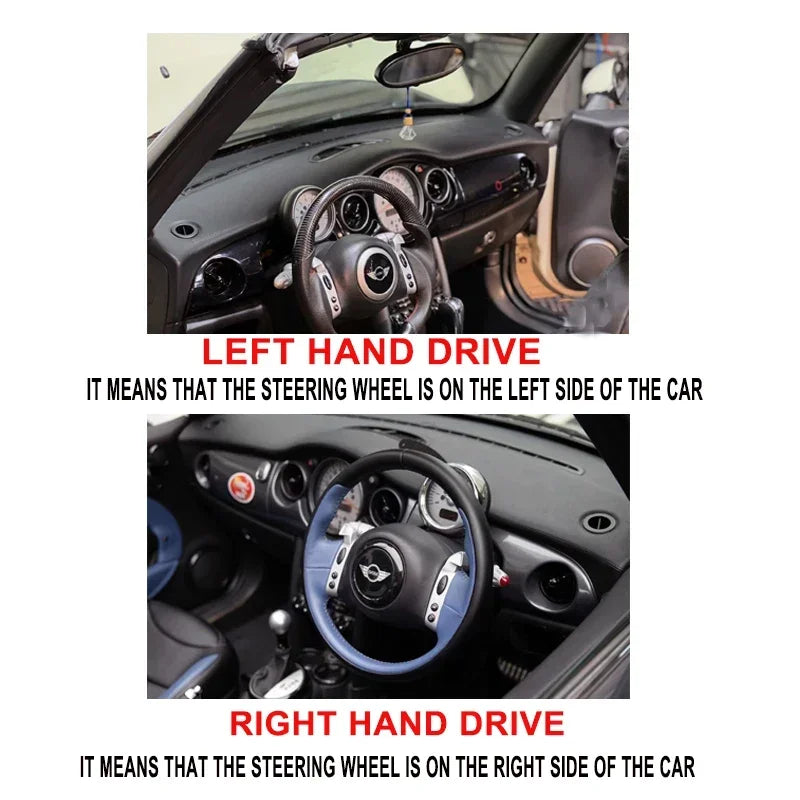 LEFT HAND DRIVE

IT MEANS THAT THE STEERING WHEEL IS ON THE LEFT SIDE OF THE CAR

RIGHT HAND DRIVE

IT MEANS THAT THE STEERING WHEEL IS ON THE RIGHT SIDE OF THE CAR