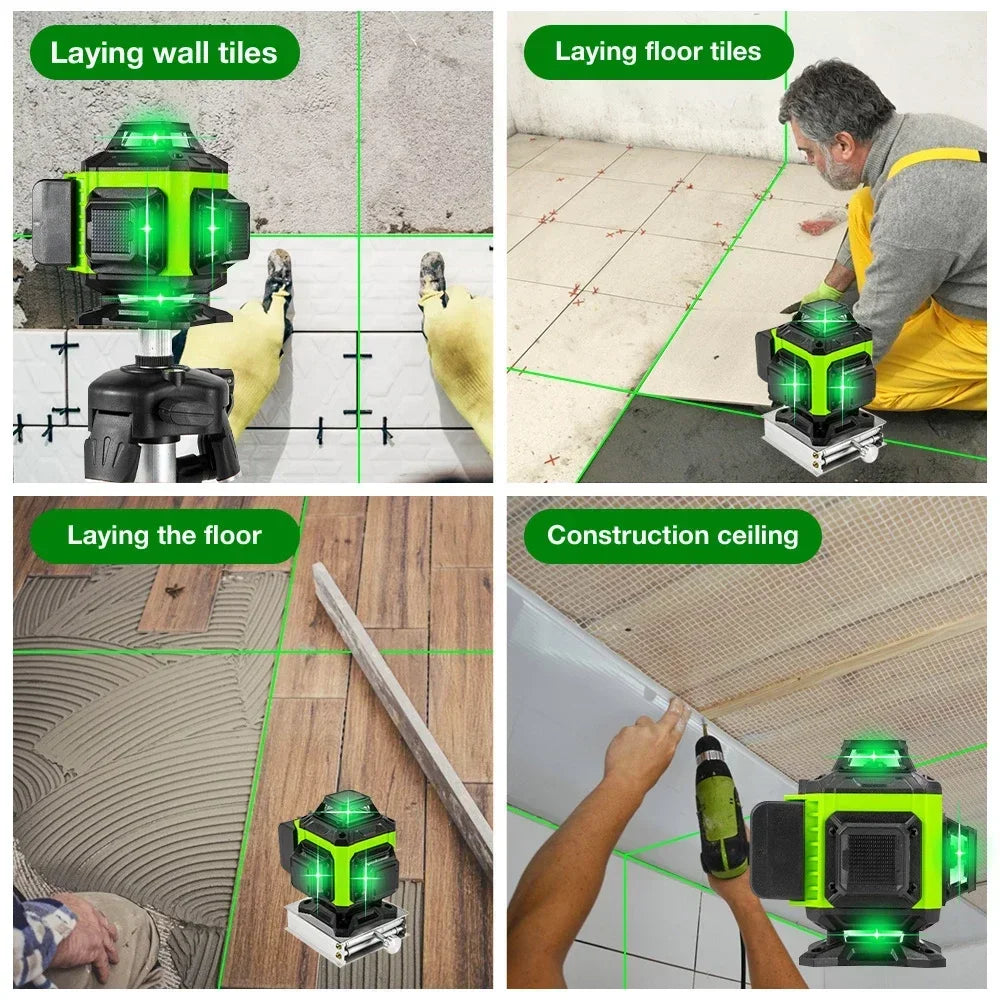 Laying wall tiles

Laying floor tiles

Laying the floor

Construction ceiling